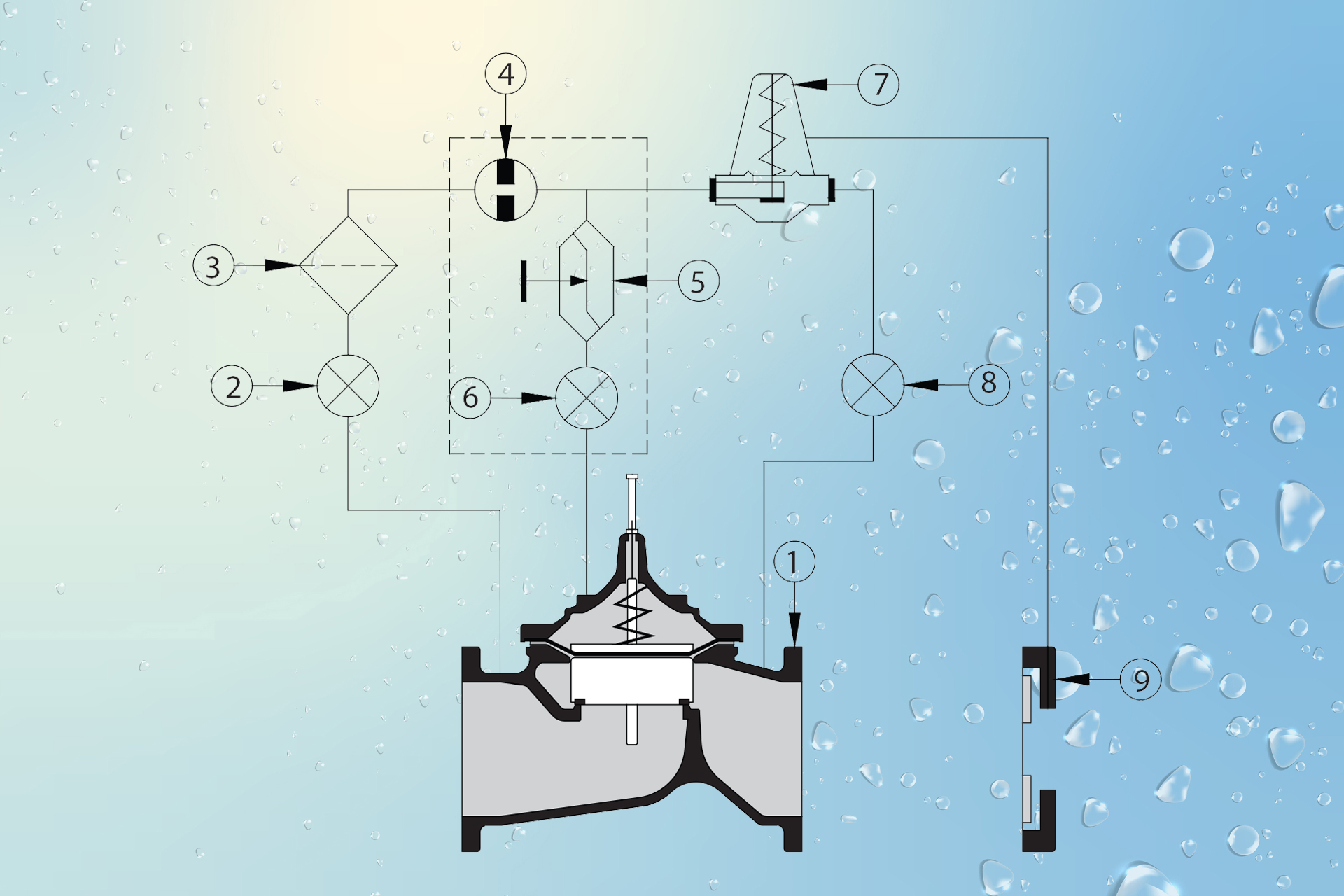 4

7

3

5

2

6

8

1

9