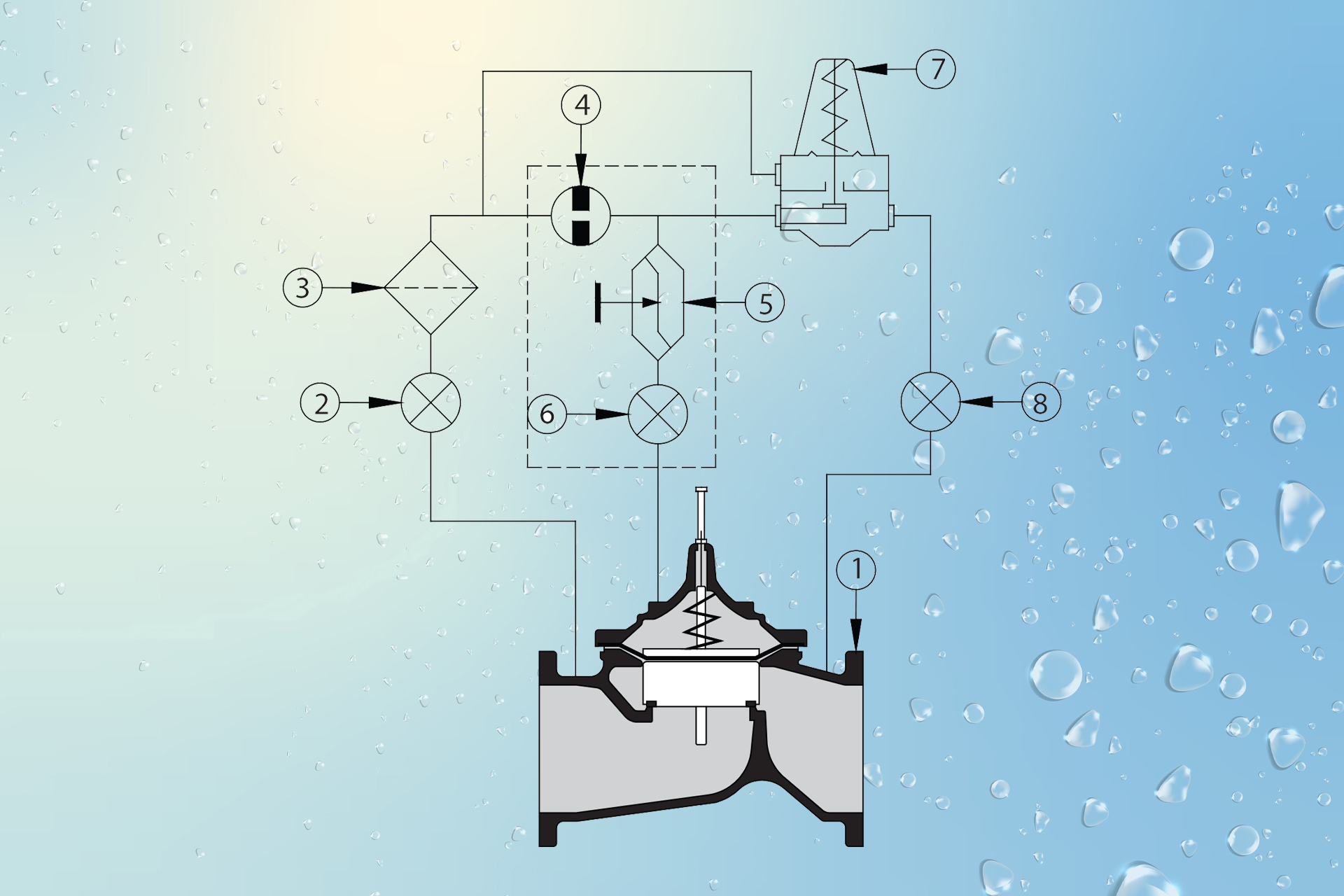 7
4
3
5
2
6
8
1